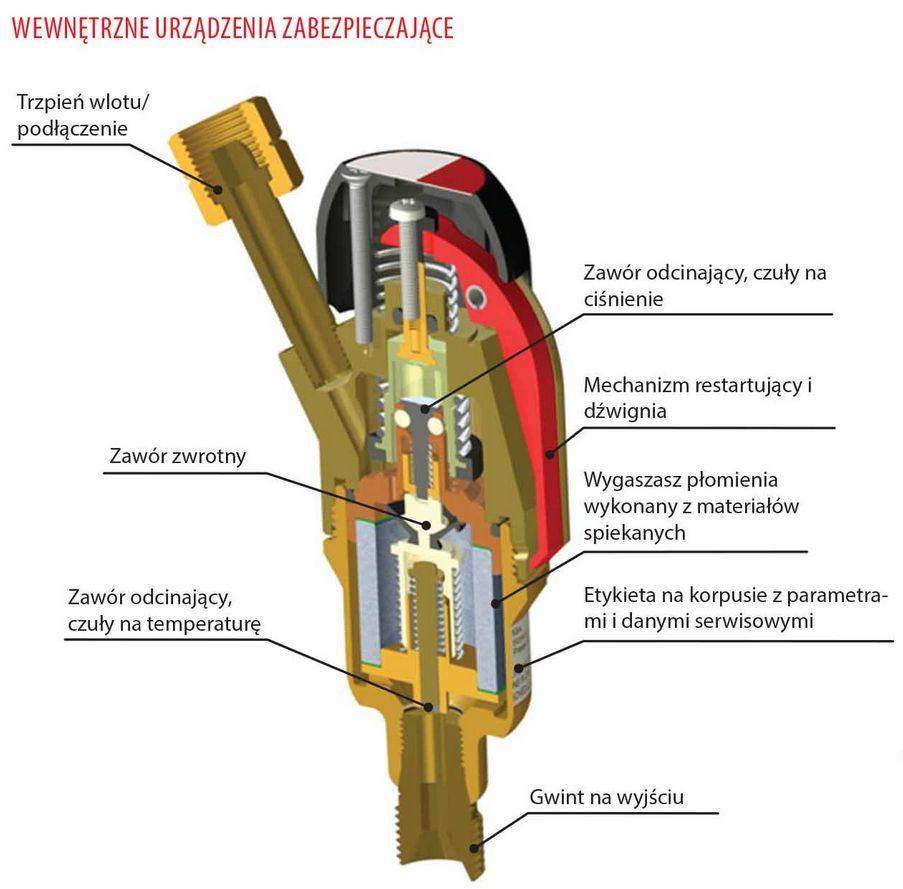 WEWNĘTRZNE URZĄDZENIA ZABEZPIECZAJĄCE

Trzpień wlotu/ podłączenie

Zawór odcinający, czuły na ciśnienie

Mechanizm restartujący i dźwignia

Zawór zwrotny

Wygaszasz płomienia wykonany z materiałów spiekanych

Zawór odcinający, czuły na temperaturę

Etykieta na korpusie z parametrami i danymi serwisowymi

Gwint na wyjściu